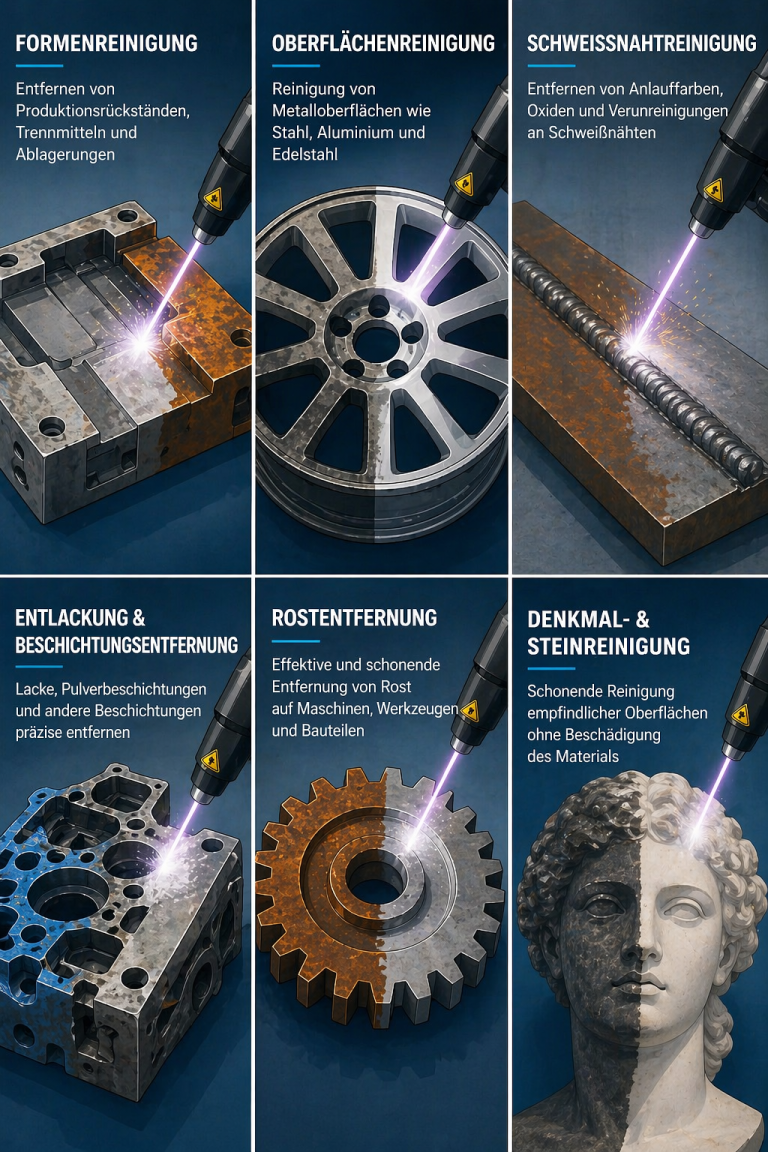 FORMENREINIGUNG

Entfernen von Produktionsrückständen, Trennmitteln und Ablagerungen

OBERFLÄCHENREINIGUNG

Reinigung von Metalloberflächen wie Stahl, Aluminium und Edelstahl

SCHWEISSNAHTREINIGUNG

Entfernen von Anlauffarben, Oxiden und Verunreinigungen an Schweißnähten

ENTLACKUNG & BESCHICHTUNGSENTFERNUNG

Lacke, Pulverbeschichtungen und andere Beschichtungen präzise entfernen

ROSTENTFERNUNG

Effektive und schonende Entfernung von Rost auf Maschinen, Werkzeugen und Bauteilen

DENKMAL- & STEINREINIGUNG

Schonende Reinigung empfindlicher Oberflächen ohne Beschädigung des Materials